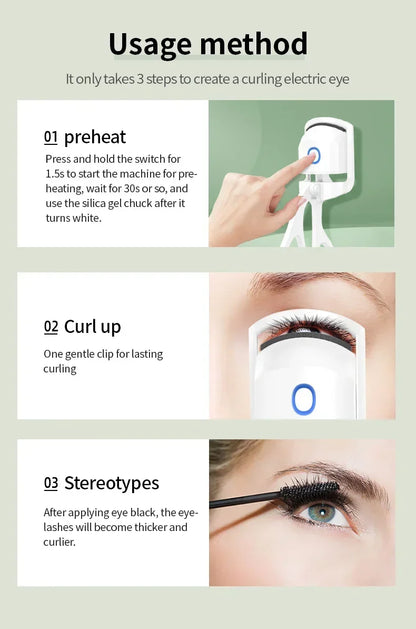 Usage method

It only takes 3 steps to create a curling electric eye

01 preheat

Press and hold the switch for 1.5s to start the machine for preheating, wait for 30s or so, and use the silica gel chuck after it turns white.

02 Curl up

One gentle clip for lasting curling

03 Stereotypes

After applying eye black, the eyelashes will become thicker and curlier.